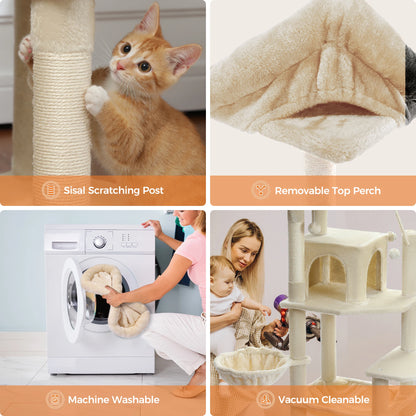 Sisal Scratching Post

Removable Top Perch

Machine Washable

Vacuum Cleanable