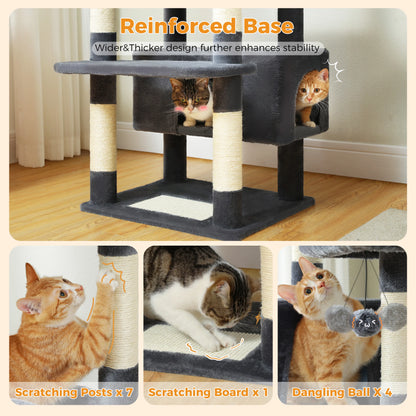 Reinforced Base

Wider&Thicker design further enhances stability

Scratching Posts x 7

Scratching Board x 1

Dangling Ball X 4