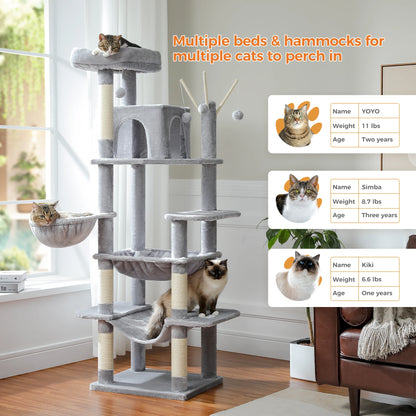 Multiple beds & hammocks for multiple cats to perch in

| Name | YOYO |
|---|---|
| Weight | 11 lbs |
| Age | Two years |

| Name | Simba |
|---|---|
| Weight | 8.7 lbs |
| Age | Three years |

| Name | Kiki |
|---|---|
| Weight | 6.6 lbs |
| Age | One years |