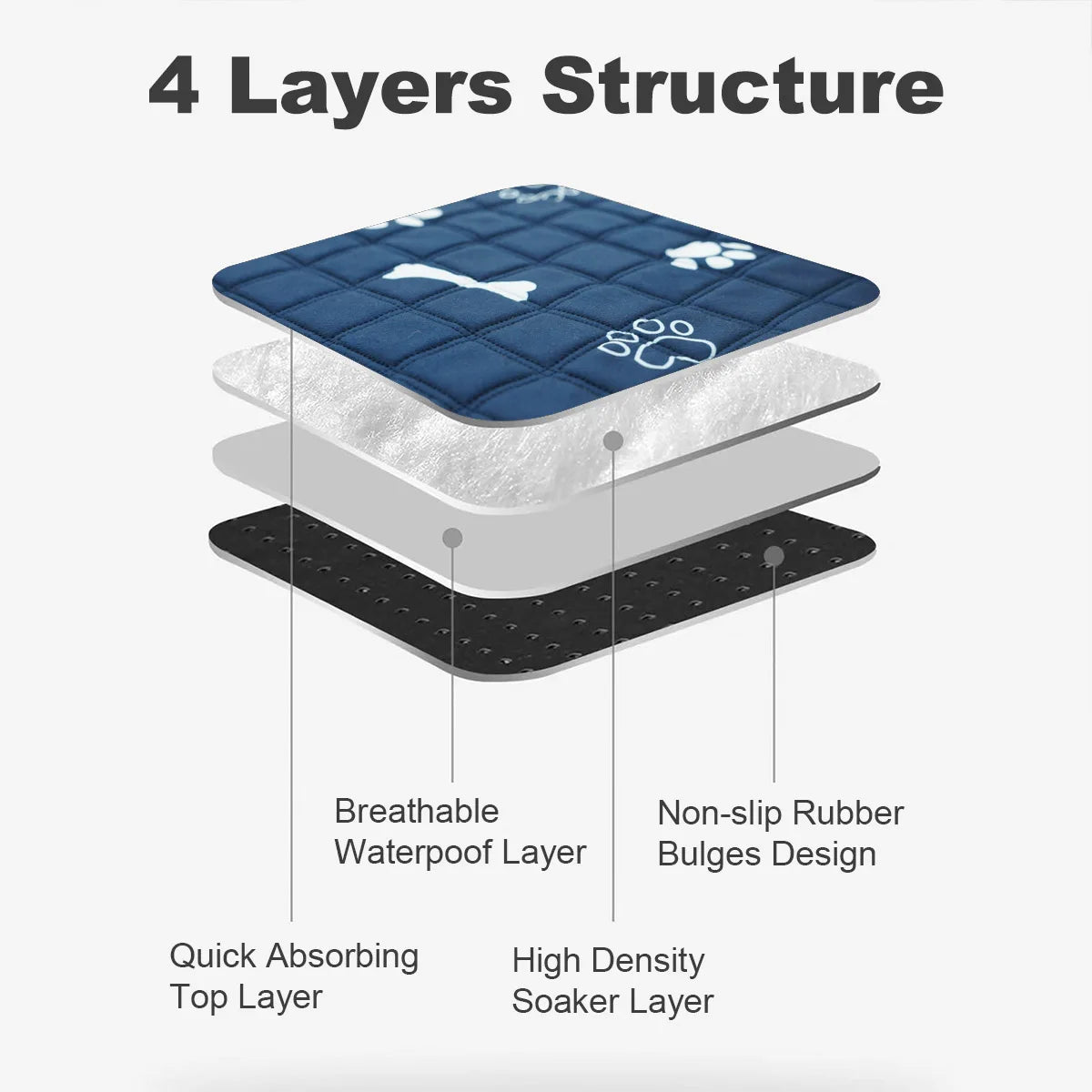 4 Layers Structure

Breathable
Waterpoof Layer

Non-slip Rubber
Bulges Design

Quick Absorbing
Top Layer

High Density
Soaker Layer