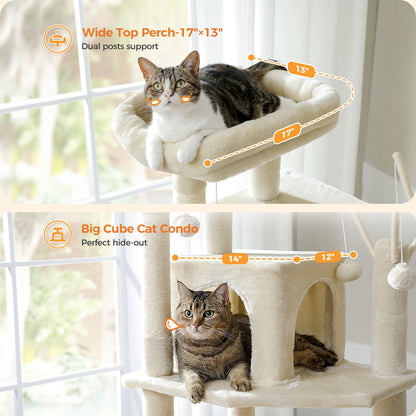 Wide Top Perch-17"×13"
Dual posts support

13"

17"

Big Cube Cat Condo
Perfect hide-out

14"

12"