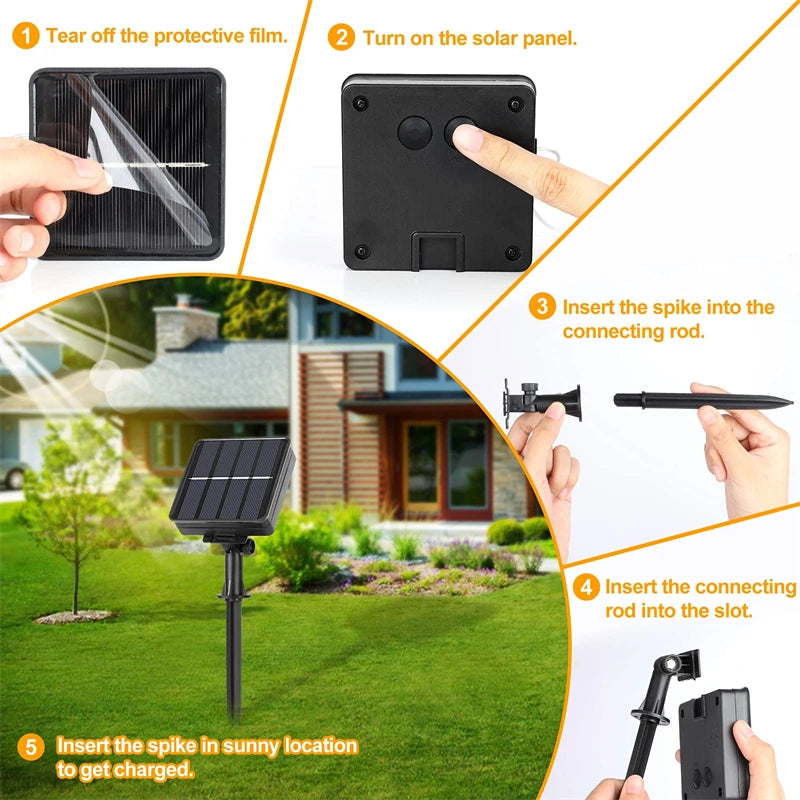 1 Tear off the protective film.

2 Turn on the solar panel.

3 Insert the spike into the connecting rod.

4 Insert the connecting rod into the slot.

5 Insert the spike in sunny location to get charged.