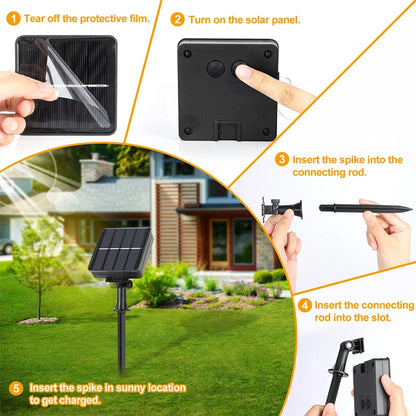 1 Tear off the protective film.

2 Turn on the solar panel.

3 Insert the spike into the connecting rod.

4 Insert the connecting rod into the slot.

5 Insert the spike in sunny location to get charged.