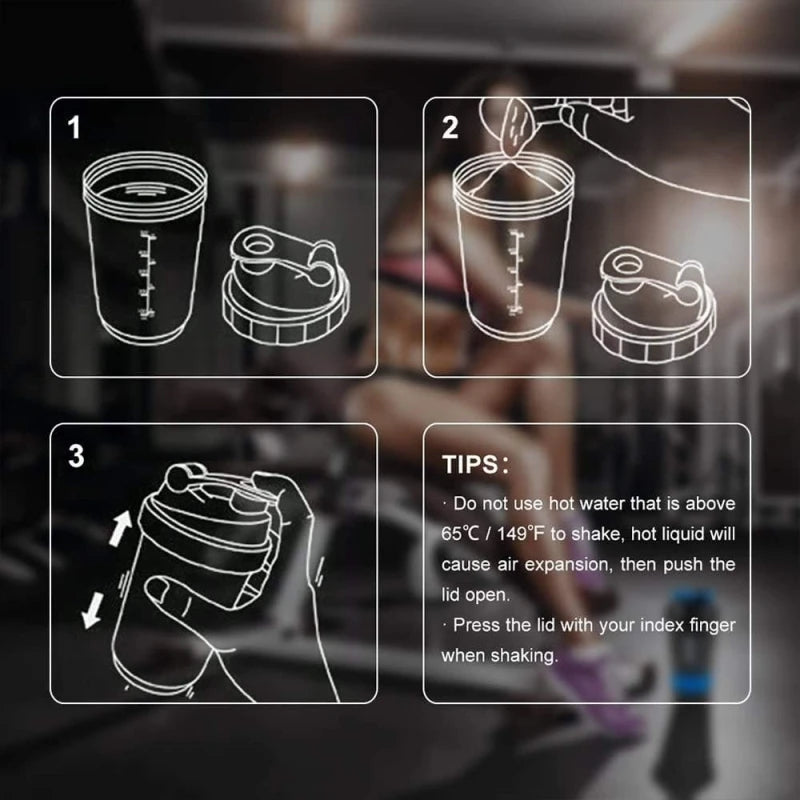 1

2

3

TIPS:

· Do not use hot water that is above 65℃ / 149°F to shake, hot liquid will cause air expansion, then push the lid open.

· Press the lid with your index finger when shaking.