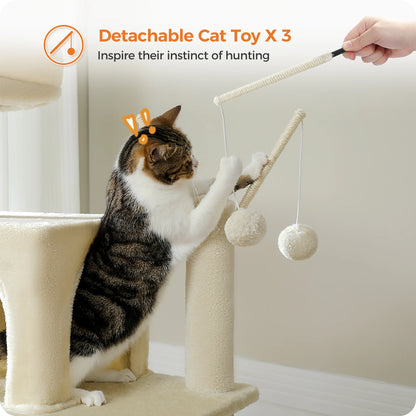 Detachable Cat Toy X 3
Inspire their instinct of hunting