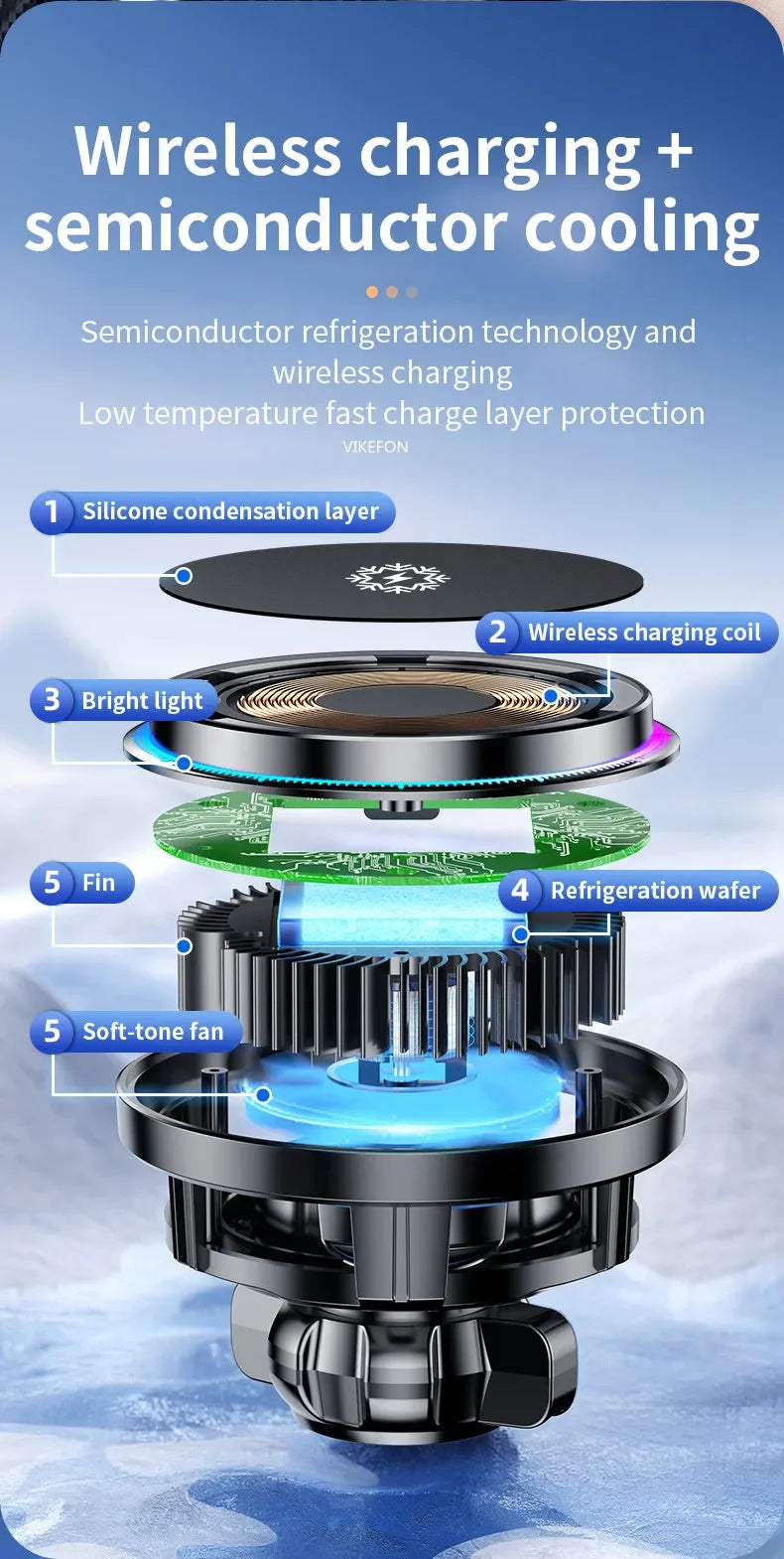 Wireless charging + semiconductor cooling

Semiconductor refrigeration technology and wireless charging
Low temperature fast charge layer protection
VIKEFON

1 Silicone condensation layer

2 Wireless charging coil

3 Bright light

5 Fin

4 Refrigeration wafer

5 Soft-tone fan