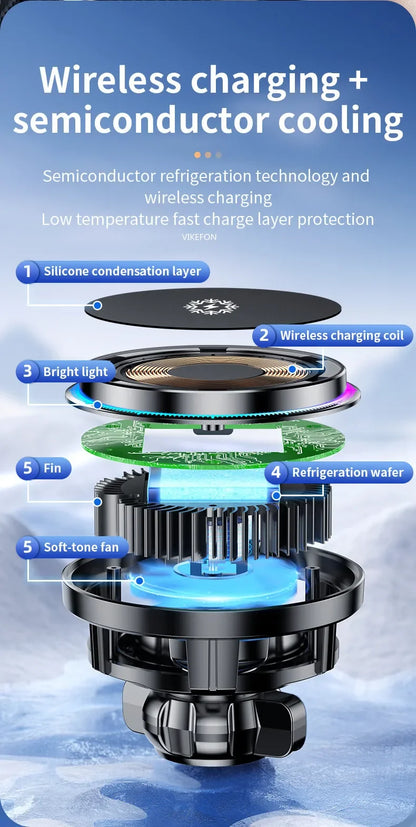 Wireless charging + semiconductor cooling

Semiconductor refrigeration technology and wireless charging
Low temperature fast charge layer protection
VIKEFON

1 Silicone condensation layer

2 Wireless charging coil

3 Bright light

5 Fin

4 Refrigeration wafer

5 Soft-tone fan