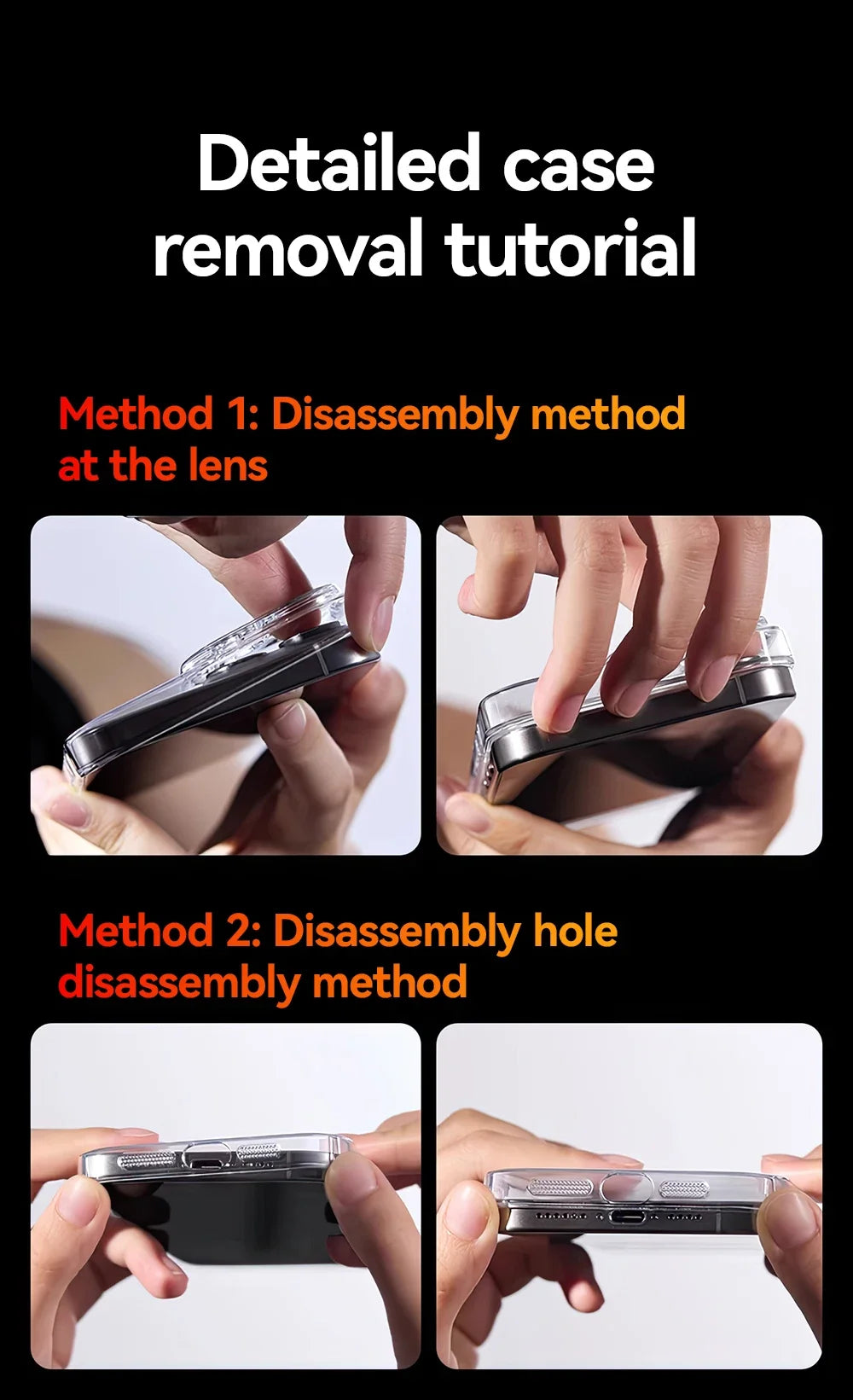 Detailed case removal tutorial

Method 1: Disassembly method at the lens

Method 2: Disassembly hole disassembly method