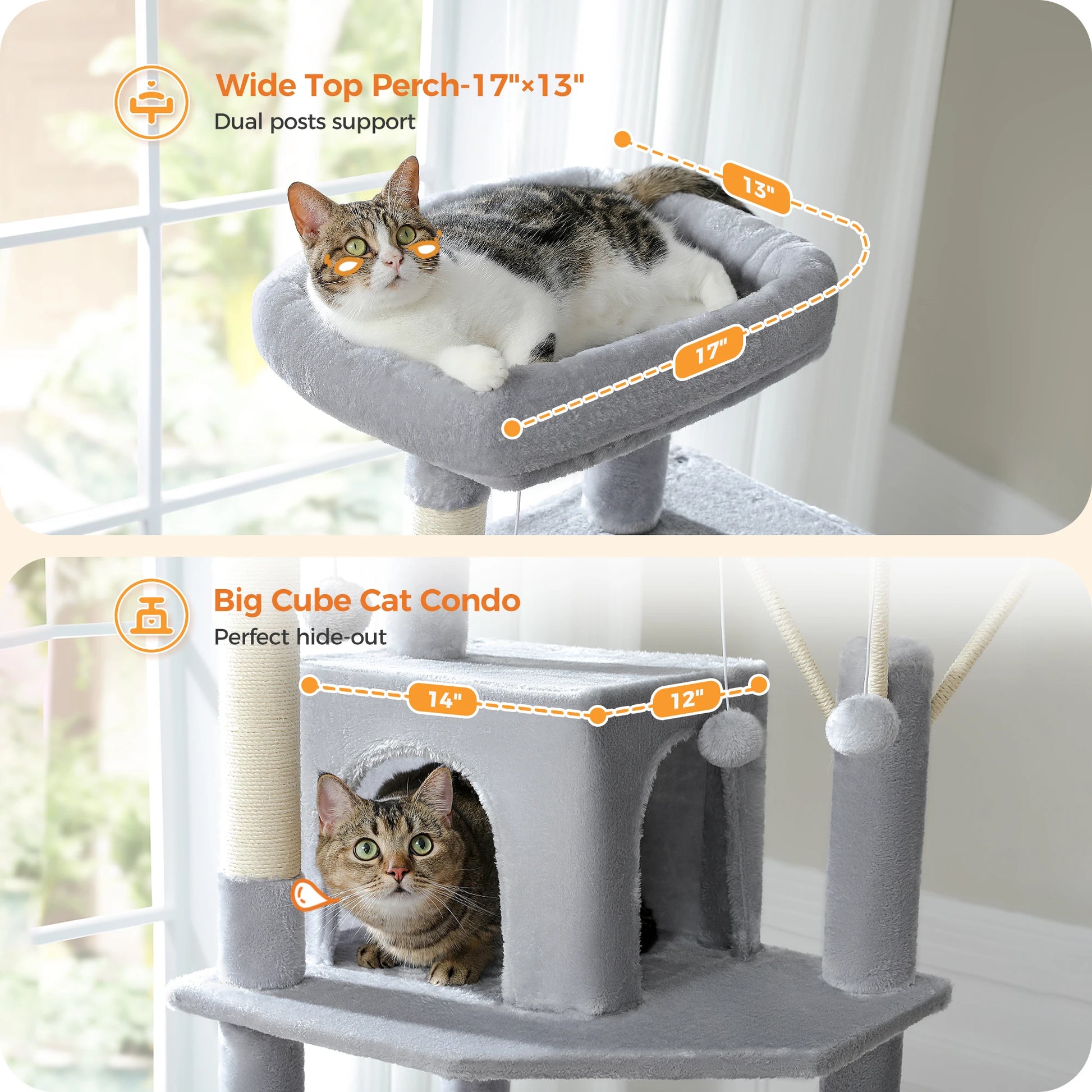 Wide Top Perch-17"×13"
Dual posts support

13"

17"

Big Cube Cat Condo
Perfect hide-out

14"

12"