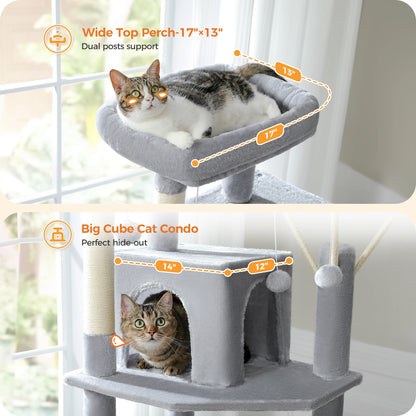 Wide Top Perch-17"×13"
Dual posts support

13"

17"

Big Cube Cat Condo
Perfect hide-out

14"

12"